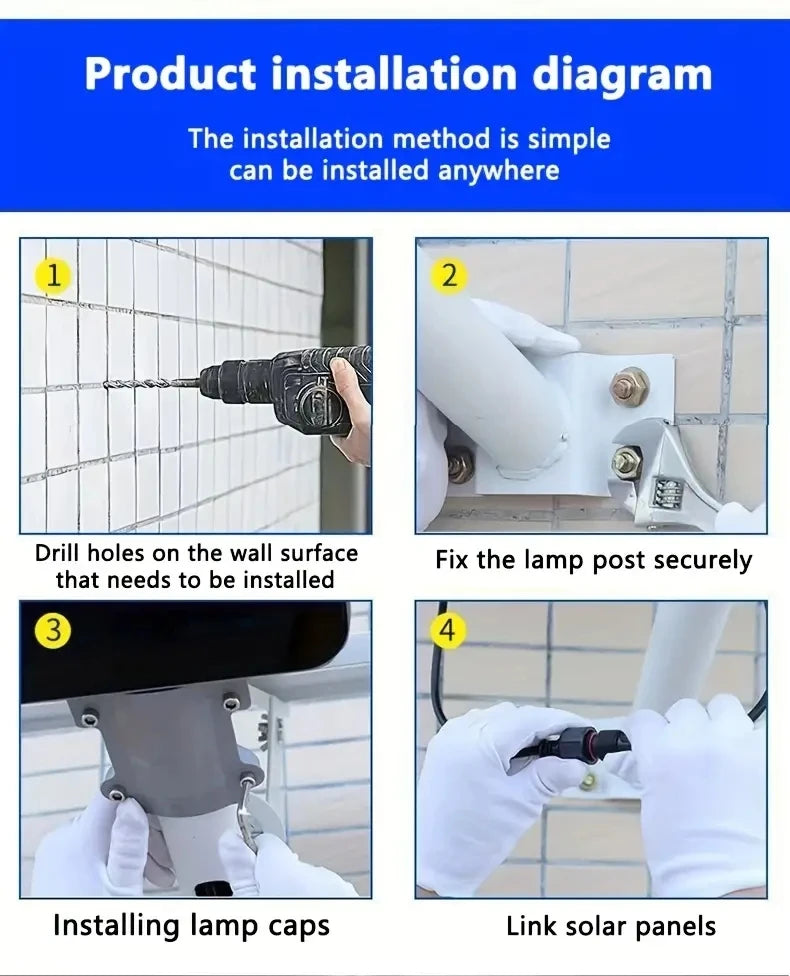 Product installation diagram

The installation method is simple can be installed anywhere

1

Drill holes on the wall surface that needs to be installed

2

Fix the lamp post securely

3

Installing lamp caps

4

Link solar panels